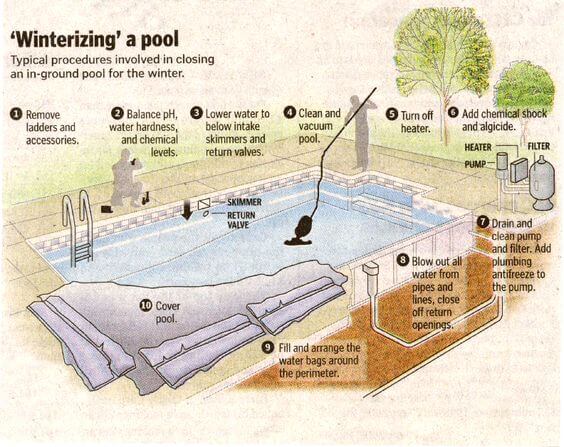 'Winterizing' a pool

Typical procedures involved in closing an in-ground pool for the winter.

1 Remove ladders and accessories.

2 Balance pH, water hardness, and chemical levels.

3 Lower water to below intake skimmers and return valves.

4 Clean and vacuum pool.

5 Turn off heater.

6 Add chemical shock and algicide.

HEATER

FILTER

PUMP

SKIMMER

RETURN VALVE

7 Drain and clean pump and filter. Add plumbing antifreeze to the pump.

8 Blow out all water from pipes and lines, close off return openings.

9 Fill and arrange the water bags around the perimeter.

10 Cover pool.